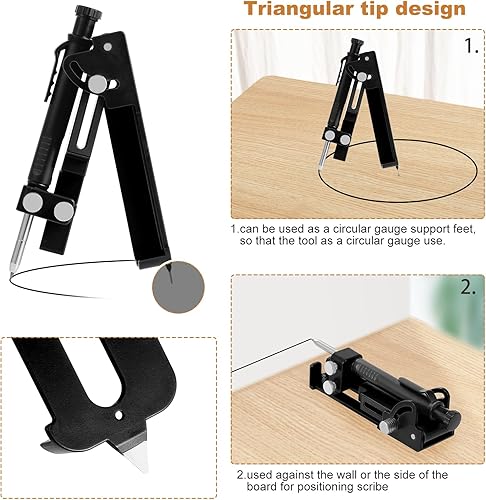 Triangular tip design

1.

1.can be used as a circular gauge support feet, so that the tool as a circular gauge use.

2.

2.used against the wall or the side of the board for positioning scribe