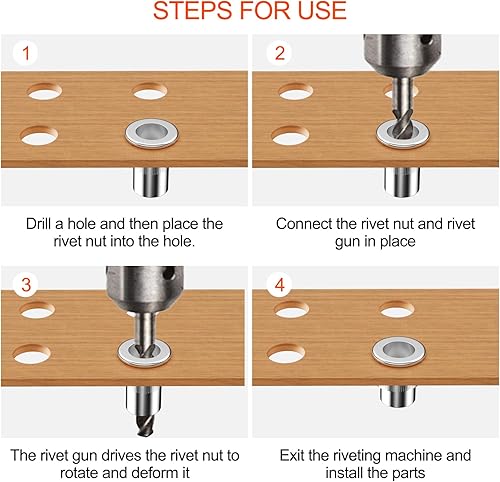 STEPS FOR USE

1

Drill a hole and then place the rivet nut into the hole.

2

Connect the rivet nut and rivet gun in place

3

The rivet gun drives the rivet nut to rotate and deform it

4

Exit the riveting machine and install the parts