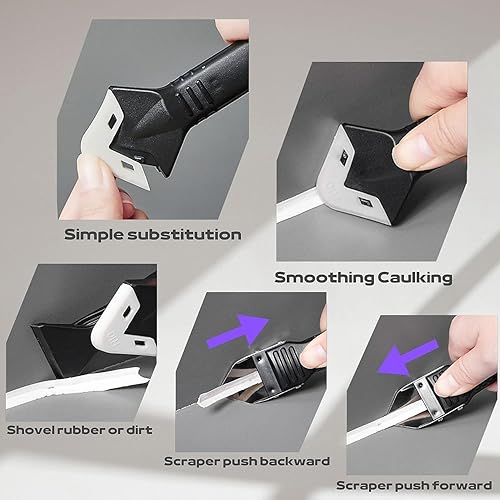 Simple substitution

Smoothing Caulking

Shovel rubber or dirt

Scraper push backward

Scraper push forward