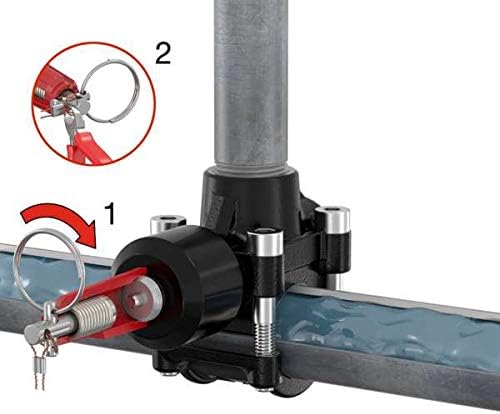 2

1