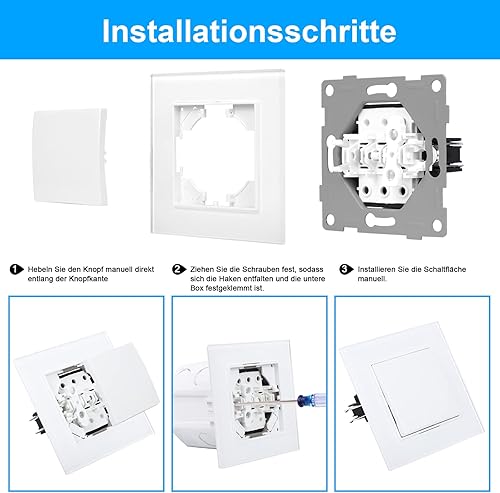 Installationsschritte

1 Hebeln Sie den Knopf manuell direkt entlang der Knopfkante

2 Ziehen Sie die Schrauben fest, sodass sich die Haken entfalten und die untere Box festgeklemmt ist.

3 Installieren Sie die Schaltfläche manuell.