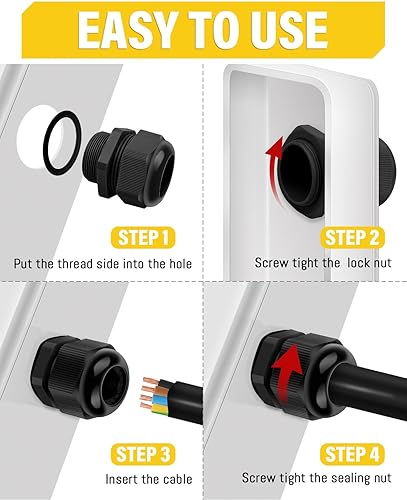 EASY TO USE

STEP 1
Put the thread side into the hole

STEP 2
Screw tight the lock nut

STEP 3
Insert the cable

STEP 4
Screw tight the sealing nut