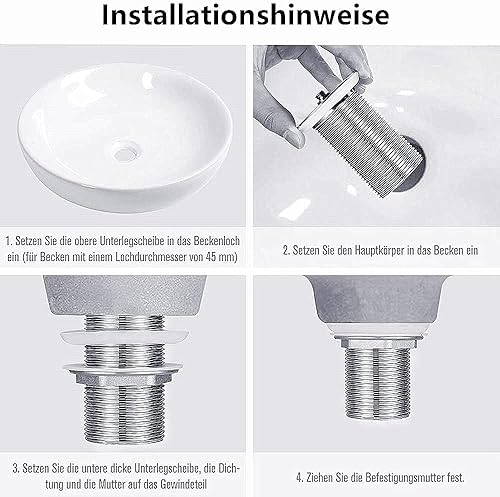 Installationshinweise

1. Setzen Sie die obere Unterlegscheibe in das Beckenloch ein (für Becken mit einem Lochdurchmesser von 45 mm)

2. Setzen Sie den Hauptkörper in das Becken ein

3. Setzen Sie die untere dicke Unterlegscheibe, die Dichtung und die Mutter auf das Gewindeteil

4. Ziehen Sie die Befestigungsmutter fest.