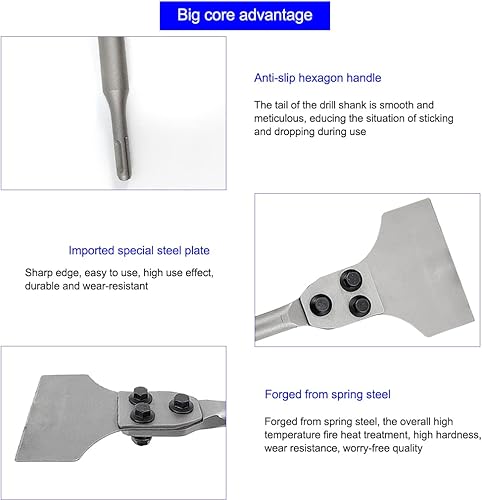 Big core advantage

Anti-slip hexagon handle

The tail of the drill shank is smooth and meticulous, educing the situation of sticking and dropping during use

Imported special steel plate

Sharp edge, easy to use, high use effect, durable and wear-resistant

Forged from spring steel

Forged from spring steel, the overall high temperature fire heat treatment, high hardness, wear resistance, worry-free quality