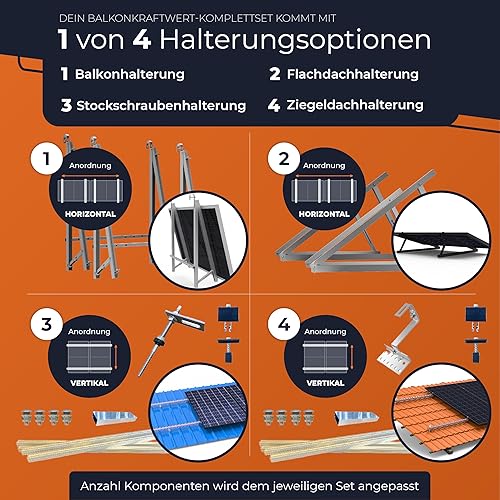 DEIN BALKONKRAFTWERT-KOMPLETTSET KOMMT MIT

1 von 4 Halterungsoptionen

1 Balkonhalterung
2 Flachdachhalterung
3 Stockschraubenhalterung
4 Ziegeldachhalterung

1
Anordnung
HORIZONTAL

2
Anordnung
HORIZONTAL

3
Anordnung
VERTIKAL

4
Anordnung
VERTIKAL

Anzahl Komponenten wird dem jeweiligen Set angepasst