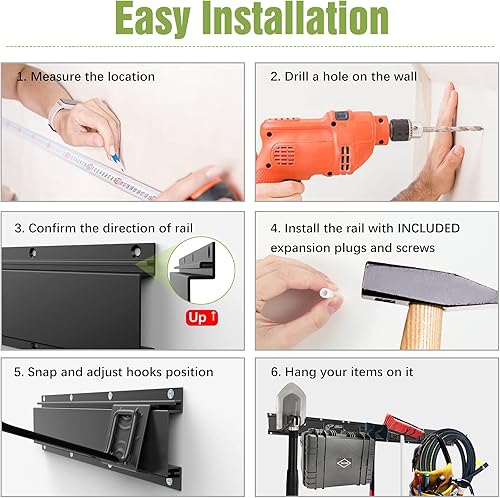 Easy Installation

1. Measure the location

2. Drill a hole on the wall

3. Confirm the direction of rail

Up ↑

4. Install the rail with INCLUDED expansion plugs and screws

5. Snap and adjust hooks position

6. Hang your items on it