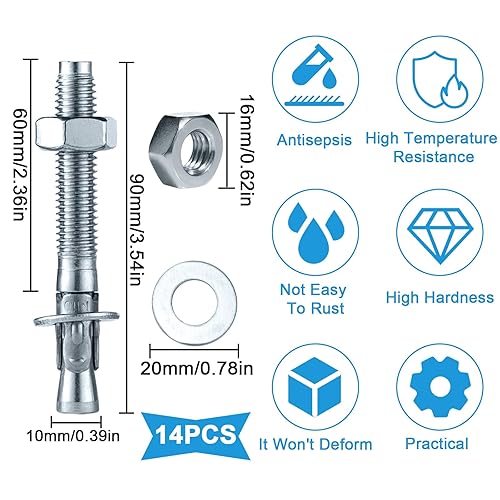 60mm/2.36in

90mm/3.54in

16mm/0.62in

20mm/0.78in

10mm/0.39in

14PCS

Antisepsis

High Temperature Resistance

Not Easy To Rust

High Hardness

It Won't Deform

Practical