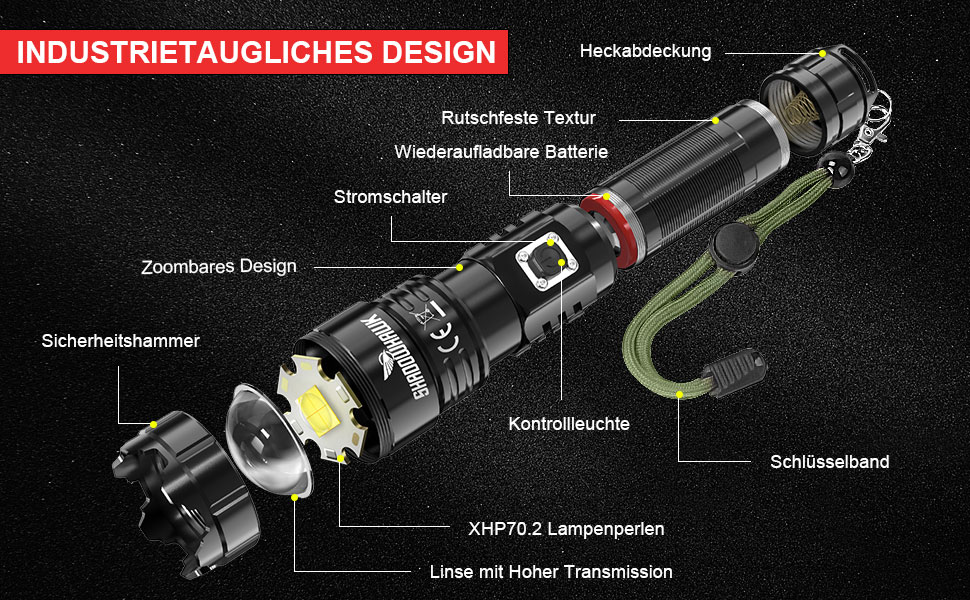 INDUSTRIETAUGLICHES DESIGN

Heckabdeckung

Rutschfeste Textur

Wiederaufladbare Batterie

Stromschalter

Zoombares Design

Sicherheitshammer

SHADOWHAWK

CE

Kontrollleuchte

Schlüsselband

XHP70.2 Lampenperlen

Linse mit Hoher Transmission