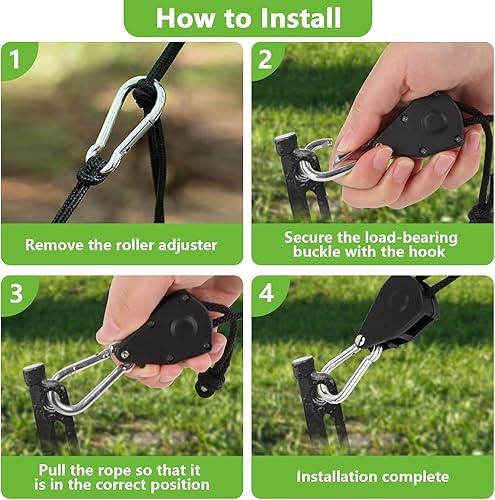 How to Install

1

Remove the roller adjuster

2

Secure the load-bearing buckle with the hook

3

Pull the rope so that it is in the correct position

4

Installation complete