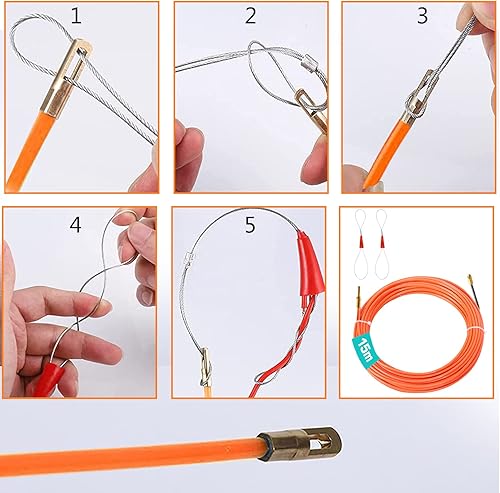 1

2

3

4

5

15m