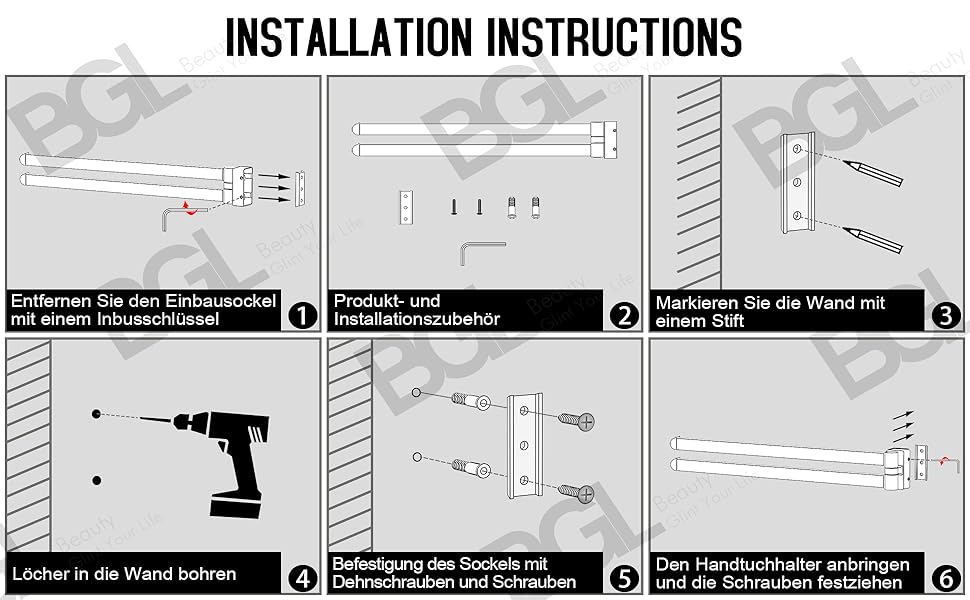 INSTALLATION INSTRUCTIONS

BGL Beauty Glint Your Life

Entfernen Sie den Einbausockel mit einem Inbusschlüssel
1

Produkt- und Installationszubehör
2

Markieren Sie die Wand mit einem Stift
3

Löcher in die Wand bohren
4

Befestigung des Sockels mit Dehnschrauben und Schrauben
5

Den Handtuchhalter anbringen und die Schrauben festziehen
6