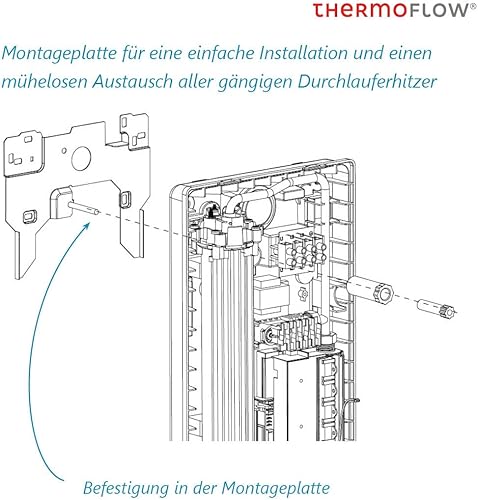 THERMOFLOW®

Montageplatte für eine einfache Installation und einen mühelosen Austausch aller gängigen Durchlauferhitzer

Befestigung in der Montageplatte