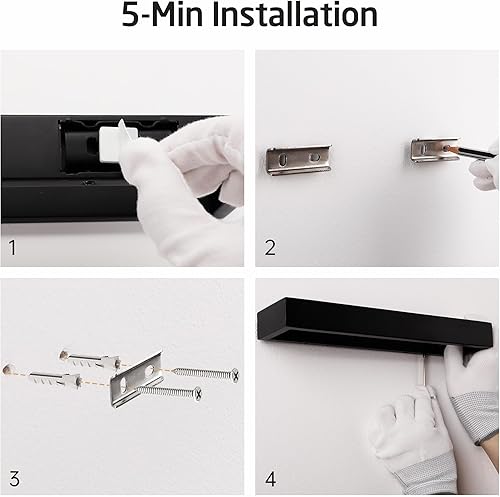 5-Min Installation

1

2

3

4