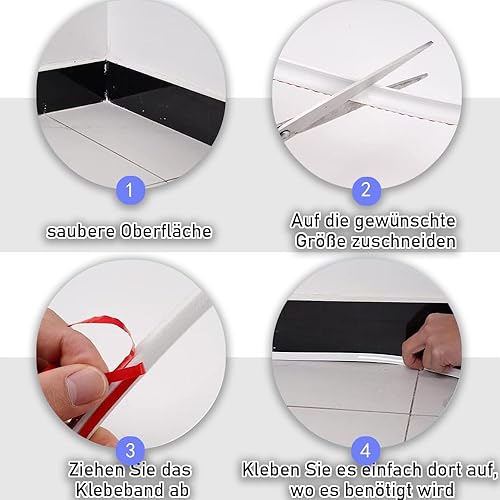 1

saubere Oberfläche

2

Auf die gewünschte Größe zuschneiden

3

Ziehen Sie das Klebeband ab

4

Kleben Sie es einfach dort auf, wo es benötigt wird