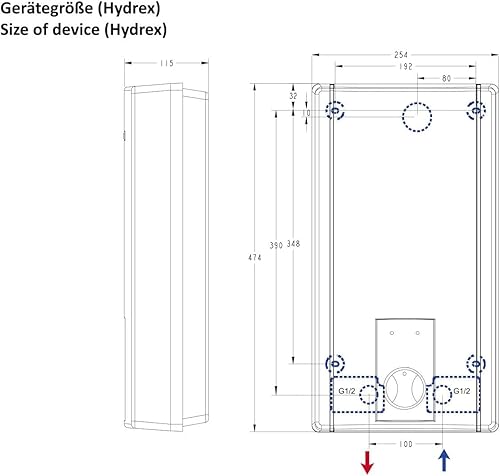 Gerätegröße (Hydrex)
Size of device (Hydrex)

115

254
192
80
32
10
474
390
348
G1/2
G1/2
100