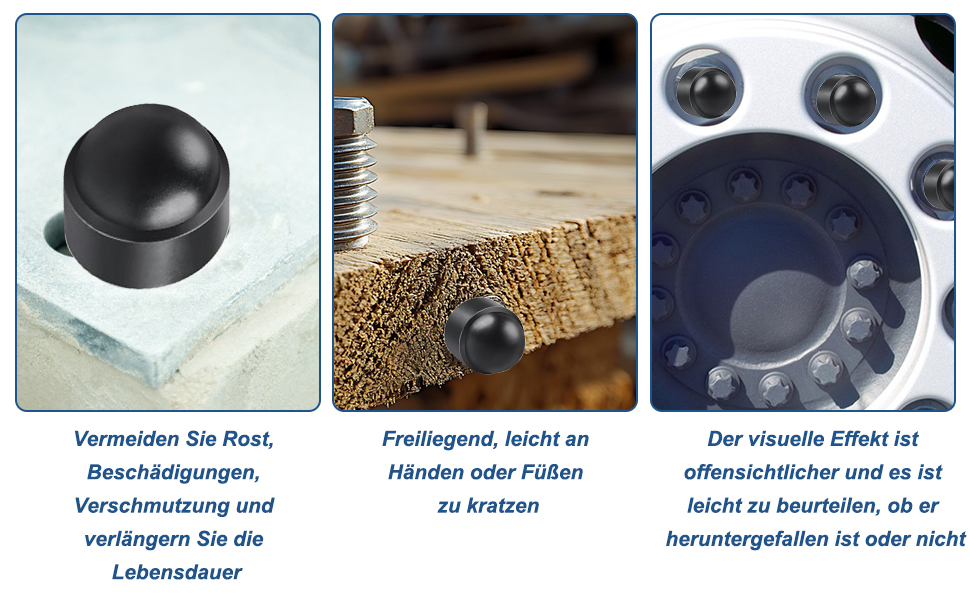 Vermeiden Sie Rost, Beschädigungen, Verschmutzung und verlängern Sie die Lebensdauer

Freiliegend, leicht an Händen oder Füßen zu kratzen

Der visuelle Effekt ist offensichtlicher und es ist leicht zu beurteilen, ob er heruntergefallen ist oder nicht