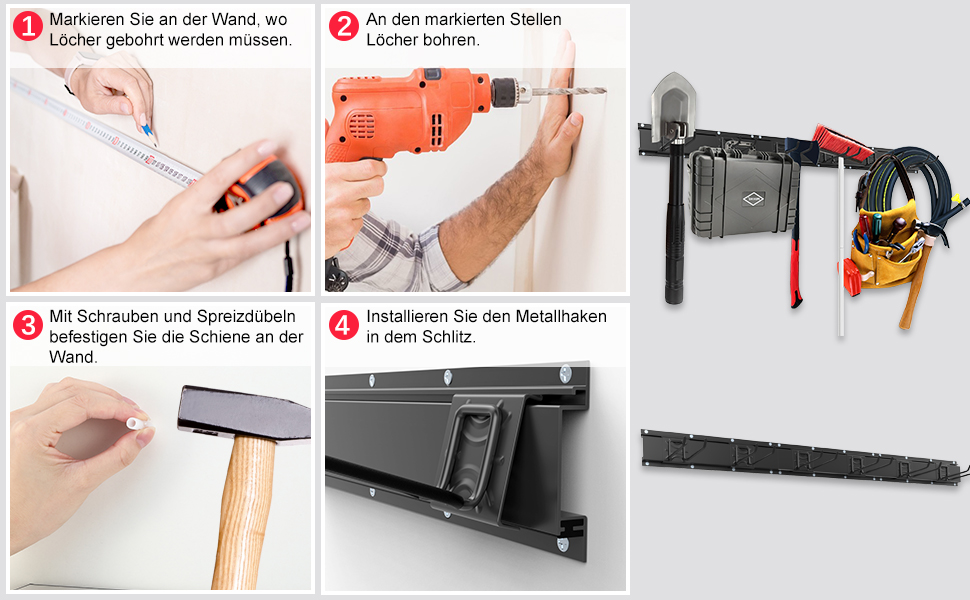 1 Markieren Sie an der Wand, wo Löcher gebohrt werden müssen.

2 An den markierten Stellen Löcher bohren.

3 Mit Schrauben und Spreizdübeln befestigen Sie die Schiene an der Wand.

4 Installieren Sie den Metallhaken in dem Schlitz.