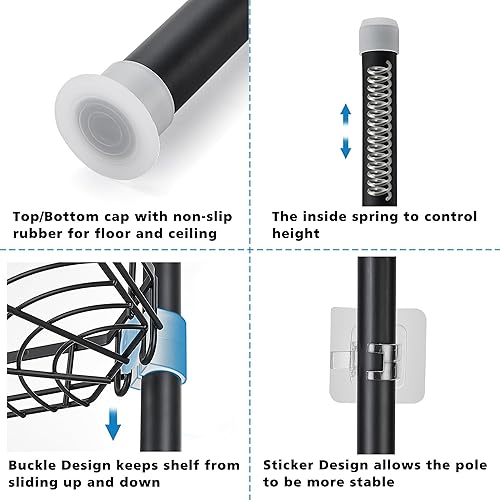 Top/Bottom cap with non-slip rubber for floor and ceiling

The inside spring to control height

Buckle Design keeps shelf from sliding up and down

Sticker Design allows the pole to be more stable