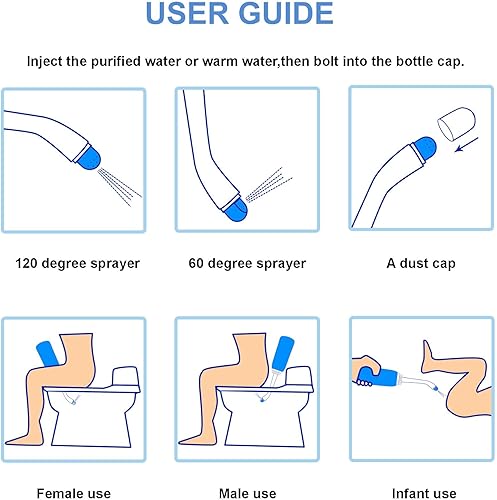 USER GUIDE

Inject the purified water or warm water,then bolt into the bottle cap.

120 degree sprayer

60 degree sprayer

A dust cap

Female use

Male use

Infant use