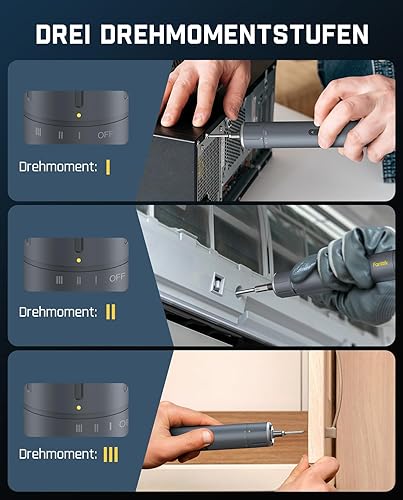 DREI DREHMOMENTSTUFEN

III II I OFF

Drehmoment: I

III II I OFF

Fanttik

Drehmoment: II

III II I OF

Drehmoment: III