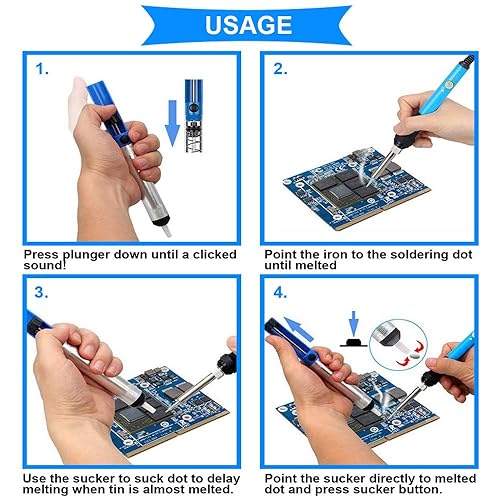 USAGE

1.

Press plunger down until a clicked sound!

2.

Point the iron to the soldering dot until melted

3.

Use the sucker to suck dot to delay melting when tin is almost melted.

4.

Point the sucker directly to melted dot and press sucker button.