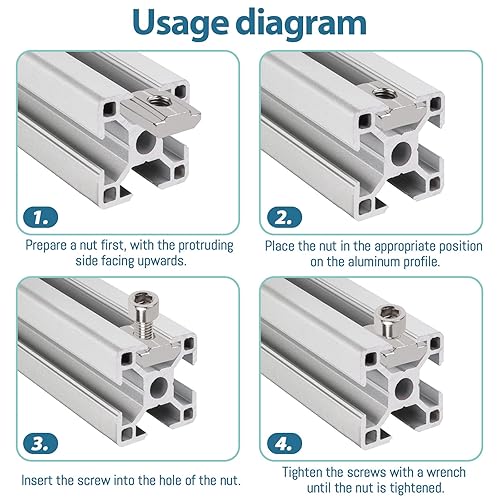 Usage diagram

1.

Prepare a nut first, with the protruding side facing upwards.

2.

Place the nut in the appropriate position on the aluminum profile.

3.

Insert the screw into the hole of the nut.

4.

Tighten the screws with a wrench until the nut is tightened.