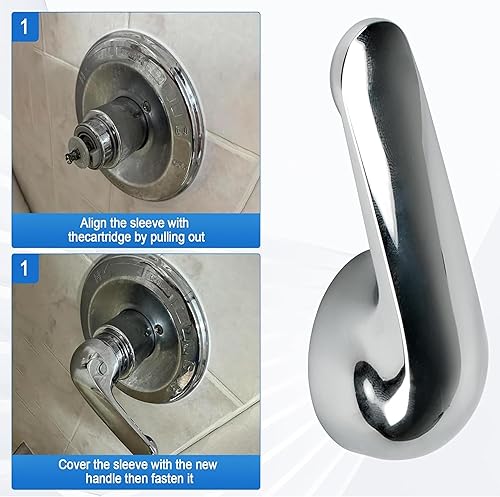 1

Align the sleeve with thecartridge by pulling out

1

Cover the sleeve with the new handle then fasten it