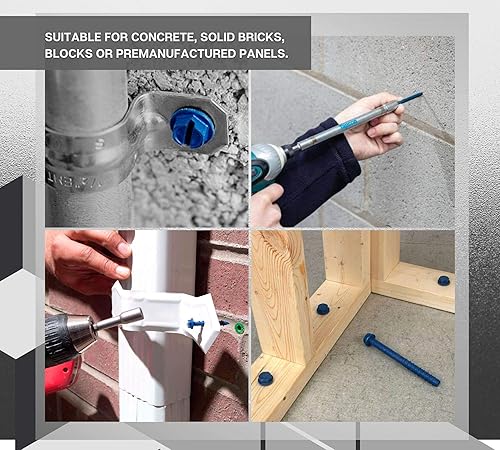 SUITABLE FOR CONCRETE, SOLID BRICKS, BLOCKS OR PREMANUFACTURED PANELS.