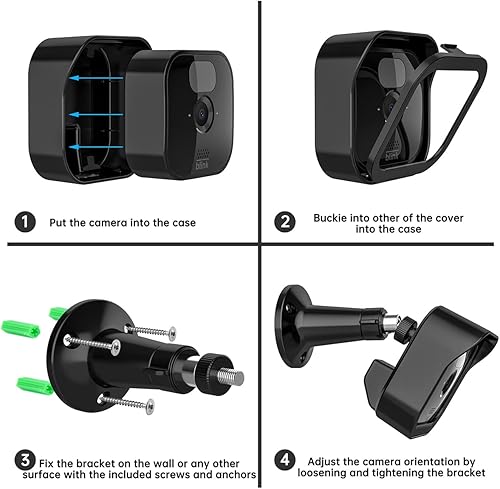 blink

1 Put the camera into the case

blink

2 Buckie into other of the cover into the case

3 Fix the bracket on the wall or any other surface with the included screws and anchors

4 Adjust the camera orientation by loosening and tightening the bracket