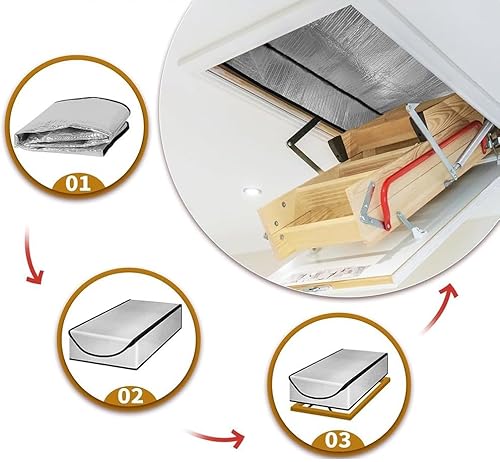 01

02

03