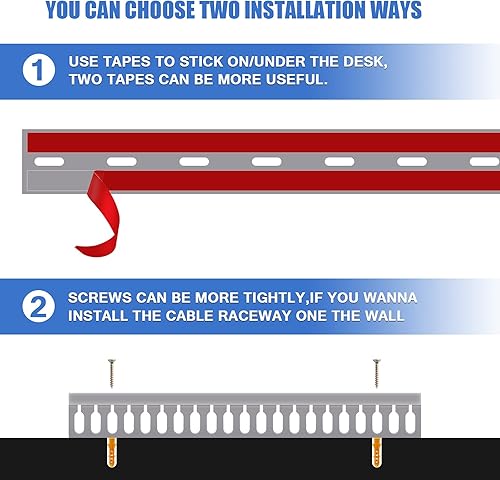 YOU CAN CHOOSE TWO INSTALLATION WAYS

1 USE TAPES TO STICK ON/UNDER THE DESK, TWO TAPES CAN BE MORE USEFUL.

2 SCREWS CAN BE MORE TIGHTLY,IF YOU WANNA INSTALL THE CABLE RACEWAY ONE THE WALL