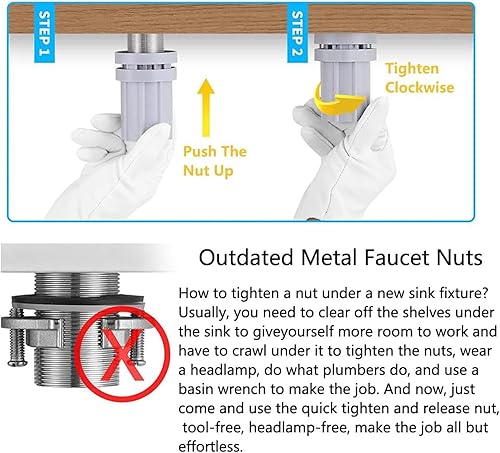 STEP 1

Push The Nut Up

STEP 2

Tighten Clockwise

Outdated Metal Faucet Nuts

How to tighten a nut under a new sink fixture? Usually, you need to clear off the shelves under the sink to giveyourself more room to work and have to crawl under it to tighten the nuts, wear a headlamp, do what plumbers do, and use a basin wrench to make the job. And now, just come and use the quick tighten and release nut, tool-free, headlamp-free, make the job all but effortless.