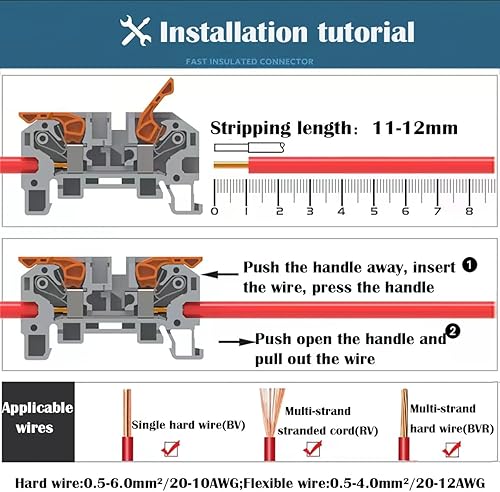 Installation tutorial

FAST INSULATED CONNECTOR

Stripping length: 11-12mm

0 1 2 3 4 5 6 7 8

Push the handle away, insert the wire, press the handle ❶

Push open the handle and pull out the wire ❷

Applicable wires

Single hard wire(BV)

Multi-strand stranded cord(RV)

Multi-strand hard wire(BVR)

Hard wire:0.5-6.0mm²/20-10AWG;Flexible wire:0.5-4.0mm²/20-12AWG