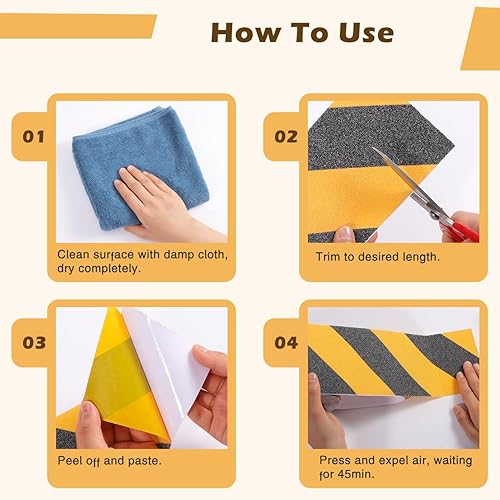 How To Use

01

Clean surface with damp cloth, dry completely.

02

Trim to desired length.

03

Peel off and paste.

04

Press and expel air, waiting for 45min.