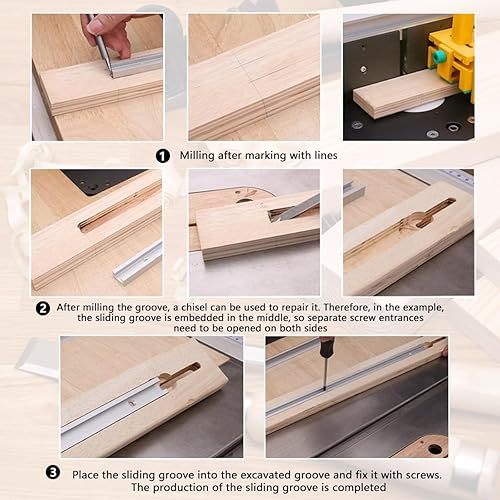 ❶ Milling after marking with lines

❷ After milling the groove, a chisel can be used to repair it. Therefore, in the example, the sliding groove is embedded in the middle, so separate screw entrances need to be opened on both sides

❸ Place the sliding groove into the excavated groove and fix it with screws. The production of the sliding groove is completed