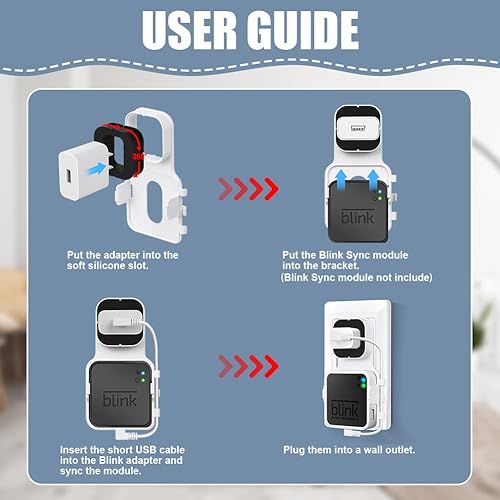 USER GUIDE

360°

Put the adapter into the soft silicone slot.

blink

Put the Blink Sync module into the bracket.
(Blink Sync module not include)

blink

Insert the short USB cable into the Blink adapter and sync the module.

blink

Plug them into a wall outlet.