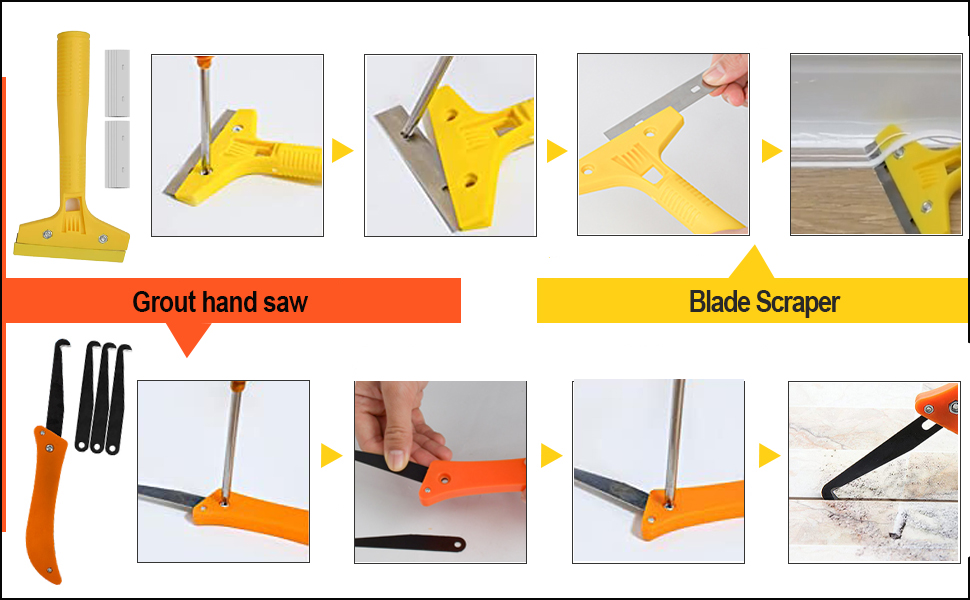 Grout hand saw

Blade Scraper