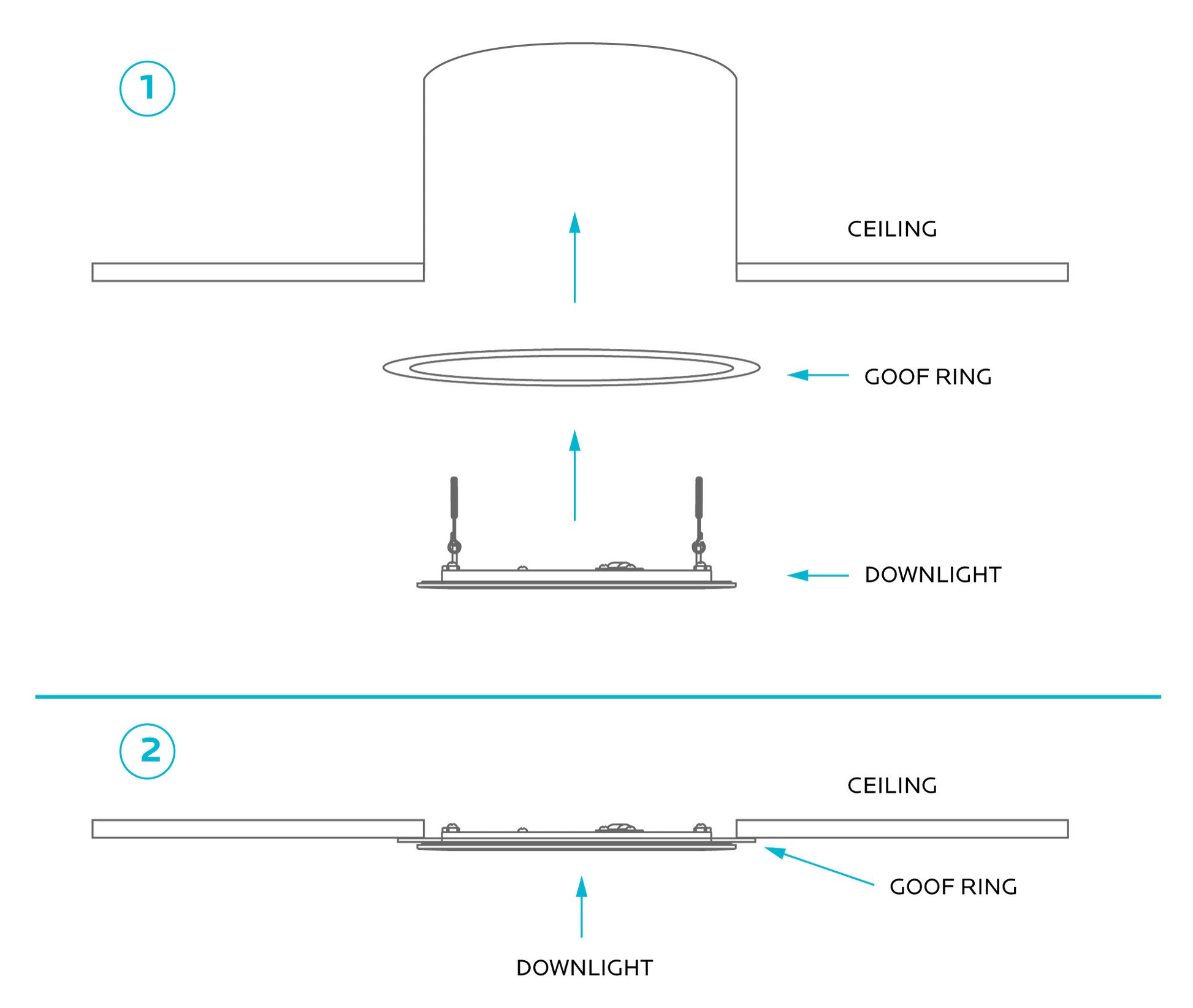 1

CEILING

GOOF RING

DOWNLIGHT

2

CEILING

GOOF RING

DOWNLIGHT