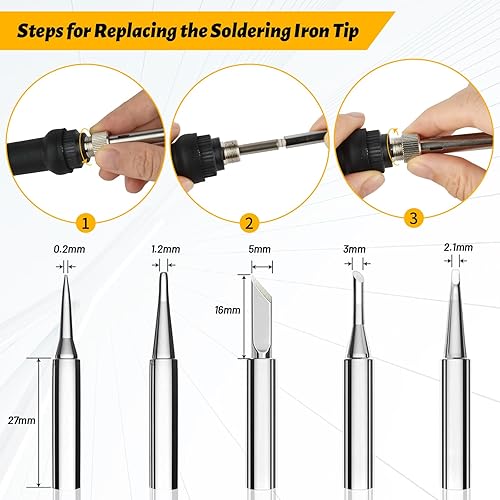 Steps for Replacing the Soldering Iron Tip

1

2

3

0.2mm

1.2mm

5mm

3mm

2.1mm

16mm

27mm