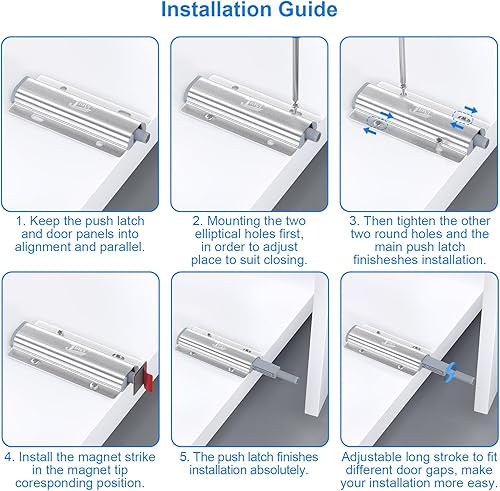 Installation Guide

1. Keep the push latch and door panels into alignment and parallel.

2. Mounting the two elliptical holes first, in order to adjust place to suit closing.

3. Then tighten the other two round holes and the main push latch finisheshes installation.

4. Install the magnet strike in the magnet tip coresponding position.

5. The push latch finishes installation absolutely.

Adjustable long stroke to fit different door gaps, make your installation more easy.