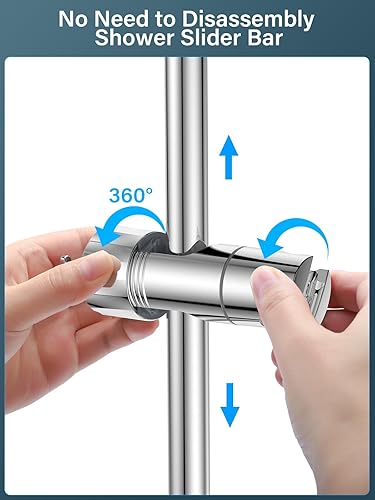 No Need to Disassembly
Shower Slider Bar

360°