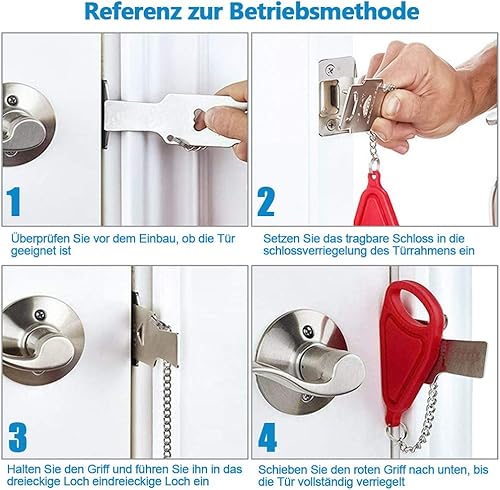 Referenz zur Betriebsmethode

1

Überprüfen Sie vor dem Einbau, ob die Tür geeignet ist

2

Setzen Sie das tragbare Schloss in die schlossverriegelung des Türrahmens ein

3

Halten Sie den Griff und führen Sie ihn in das dreieckige Loch eindreieckige Loch ein

4

Schieben Sie den roten Griff nach unten, bis die Tür vollständig verriegelt