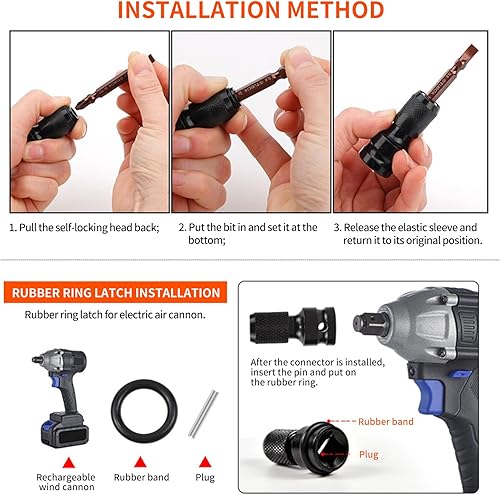 INSTALLATION METHOD

1. Pull the self-locking head back;

2. Put the bit in and set it at the bottom;

3. Release the elastic sleeve and return it to its original position.

RUBBER RING LATCH INSTALLATION

Rubber ring latch for electric air cannon.

Rechargeable wind cannon

Rubber band

Plug

After the connector is installed, insert the pin and put on the rubber ring.

Rubber band

Plug