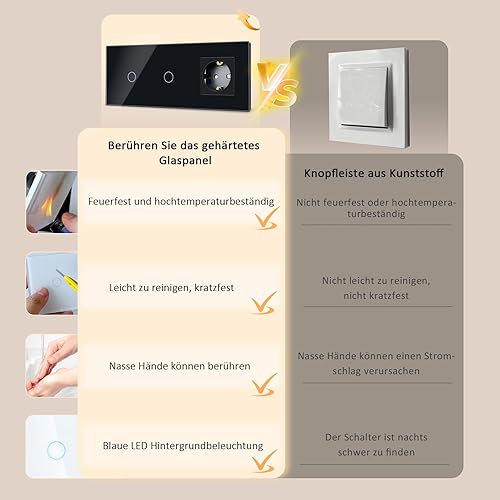 VS

Berühren Sie das gehärtetes Glaspanel

Feuerfest und hochtemperaturbeständig

Leicht zu reinigen, kratzfest

Nasse Hände können berühren

Blaue LED Hintergrundbeleuchtung

Knopfleiste aus Kunststoff

Nicht feuerfest oder hochtemperaturbeständig

Nicht leicht zu reinigen, nicht kratzfest

Nasse Hände können einen Stromschlag verursachen

Der Schalter ist nachts schwer zu finden