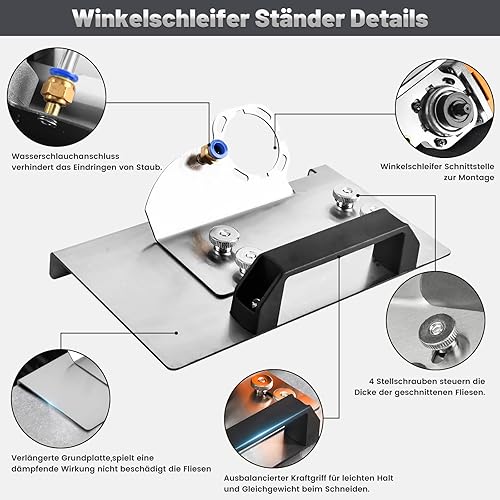 Winkelschleifer Ständer Details

Wasserschlauchanschluss verhindert das Eindringen von Staub.

Winkelschleifer Schnittstelle zur Montage

4 Stellschrauben steuern die Dicke der geschnittenen Fliesen.

Verlängerte Grundplatte,spielt eine dämpfende Wirkung nicht beschädigt die Fliesen

Ausbalancierter Kraftgriff für leichten Halt und Gleichgewicht beim Schneiden.