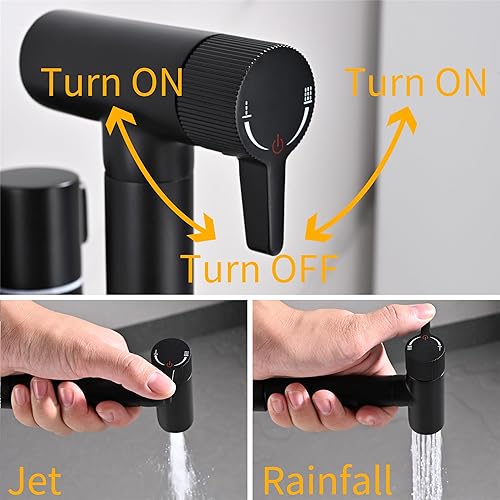 Turn ON

Turn ON

Turn OFF

Jet

Rainfall