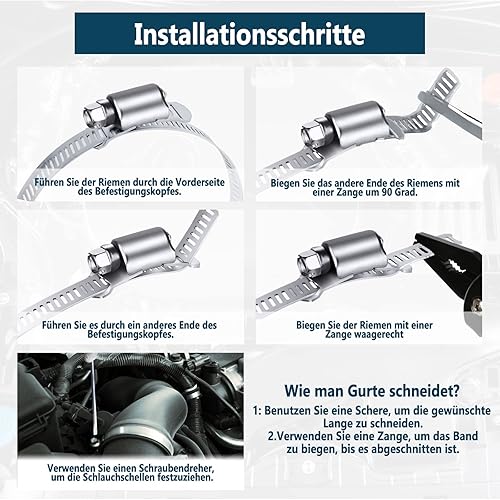 Installationsschritte

Führen Sie der Riemen durch die Vorderseite des Befestigungskopfes.

Biegen Sie das andere Ende des Riemens mit einer Zange um 90 Grad.

Führen Sie es durch ein anderes Ende des Befestigungskopfes.

Biegen Sie der Riemen mit einer Zange waagerecht

Verwenden Sie einen Schraubendreher, um die Schlauchschellen festzuziehen.

Wie man Gurte schneidet?

1: Benutzen Sie eine Schere, um die gewünschte Lange zu schneiden.

2.Verwenden Sie eine Zange, um das Band zu biegen, bis es abgeschnitten ist.