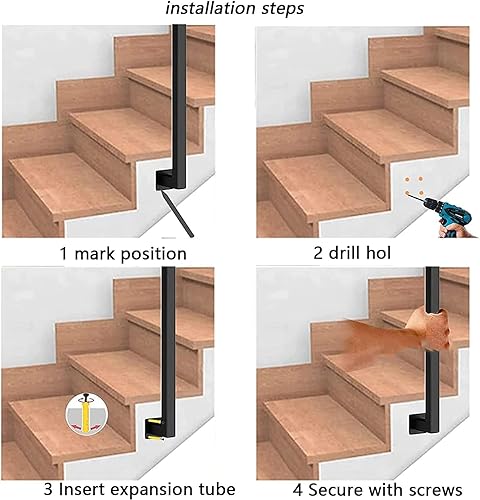 installation steps

1 mark position

2 drill hol

3 Insert expansion tube

4 Secure with screws