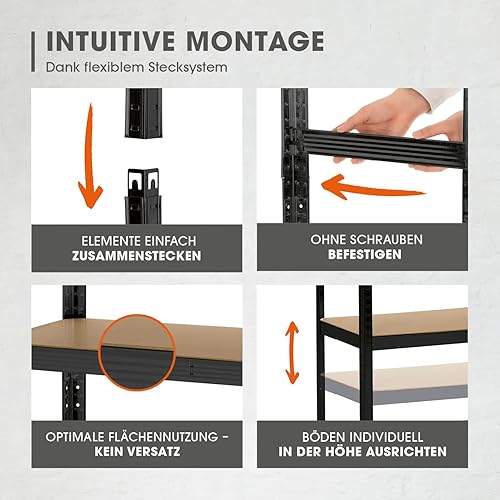 INTUITIVE MONTAGE
Dank flexiblem Stecksystem

ELEMENTE EINFACH
ZUSAMMENSTECKEN

OHNE SCHRAUBEN
BEFESTIGEN

OPTIMALE FLÄCHENNUTZUNG –
KEIN VERSATZ

BÖDEN INDIVIDUELL
IN DER HÖHE AUSRICHTEN