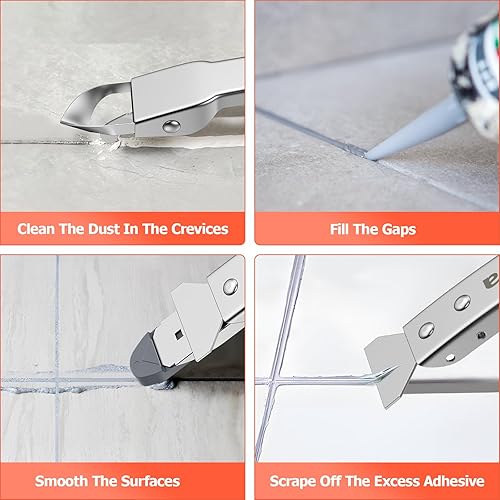 Clean The Dust In The Crevices

Fill The Gaps

Smooth The Surfaces

Scrape Off The Excess Adhesive